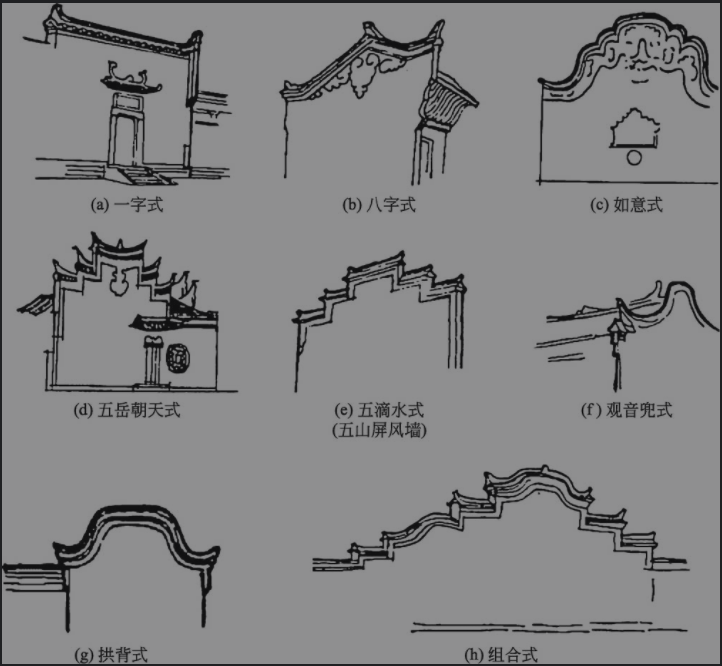 (a) 一字式

(b) 八字式

(c) 如意式

(d) 五岳朝天式

(e) 五滴水式
(五山屏风墙)

(f) 观音兜式

(g) 拱背式

(h) 组合式